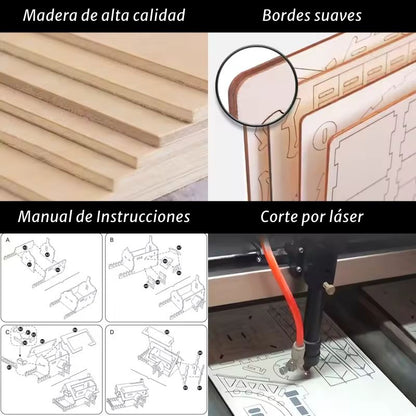 Madera de alta calidad

Bordes suaves

Manual de Instrucciones

Corte por láser

A

B

C

D